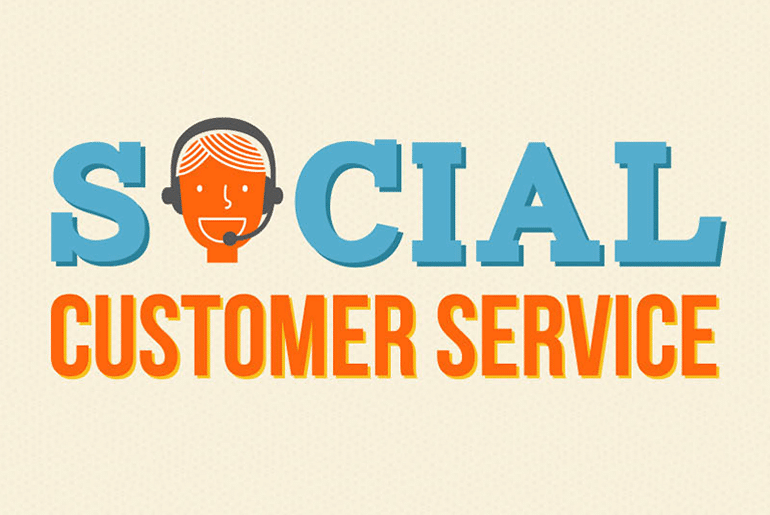 SOCIAL
CUSTOMER SERVICE